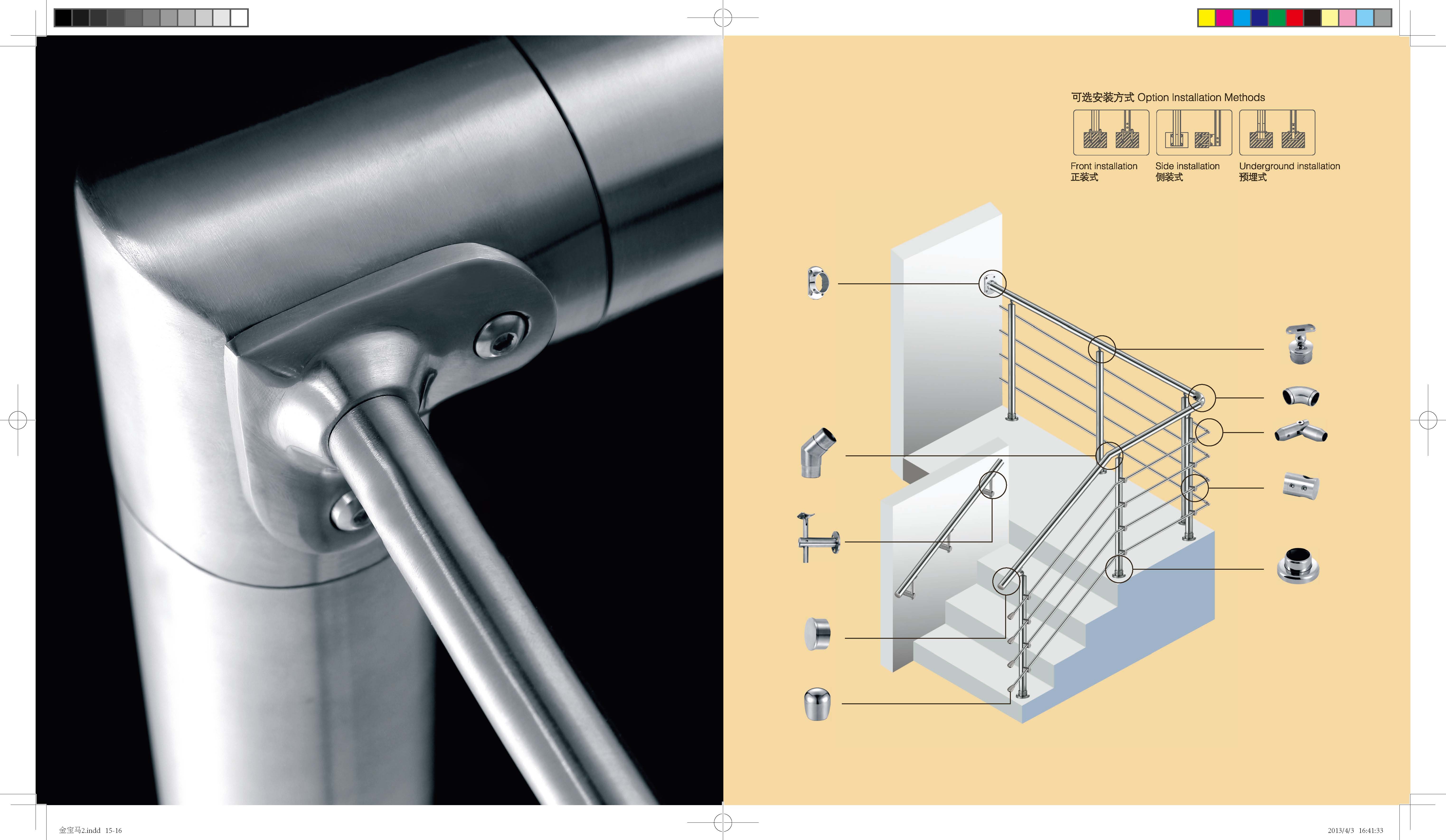 可选安装方式 Option Installation Methods

Front installation
正装式

Side installation
侧装式

Underground installation
预埋式

金宝马2.indd 15-16

2013/4/3 16:41:33