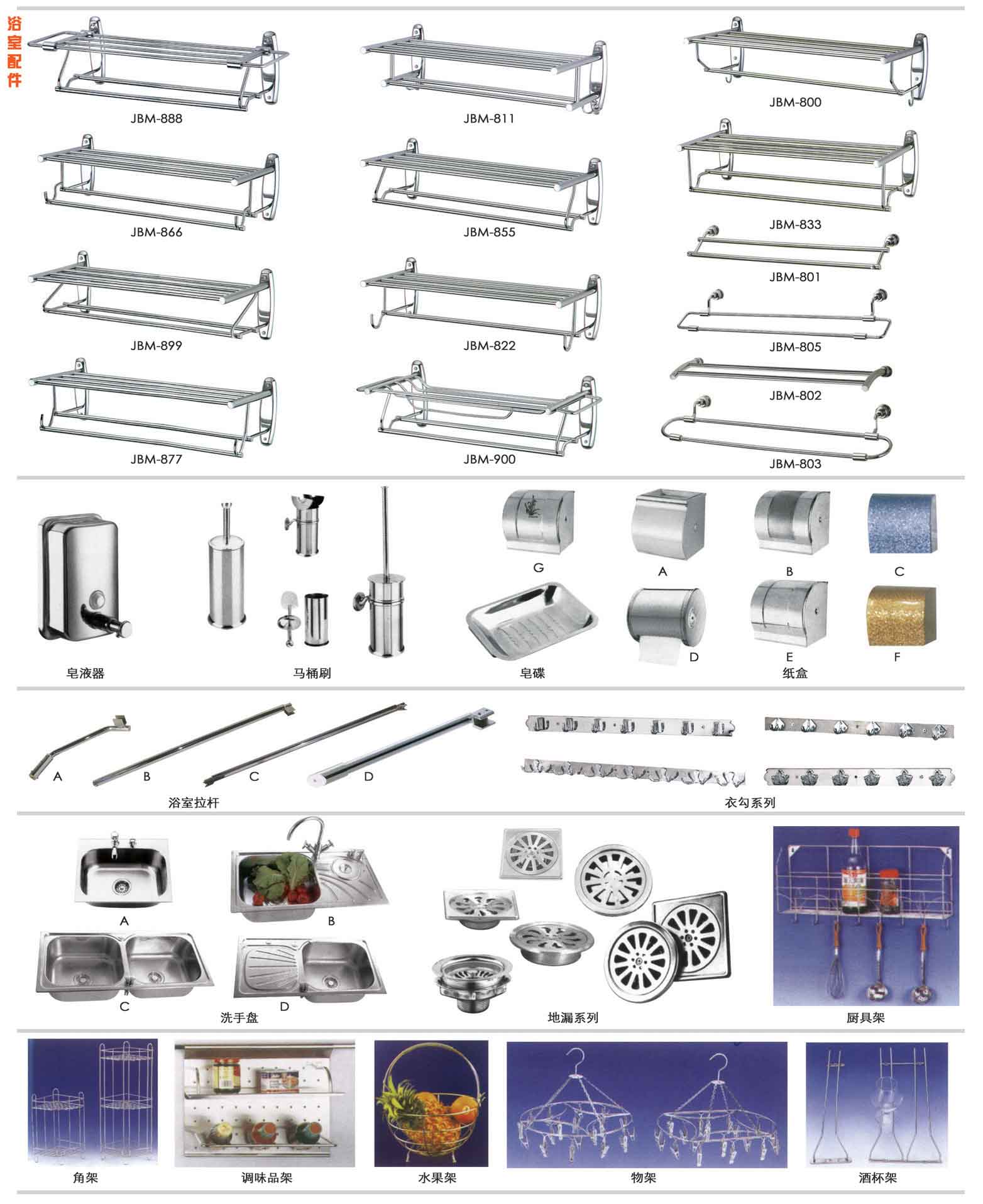 浴室配件

JBM-888

JBM-811

JBM-800

JBM-866

JBM-855

JBM-833

JBM-801

JBM-899

JBM-822

JBM-805

JBM-802

JBM-877

JBM-900

JBM-803

G

A

B

C

D

E

F

皂液器

马桶刷

皂碟

纸盒

A

B

C

D

浴室拉杆

衣勾系列

A

B

C

D

洗手盘

地漏系列

厨具架

角架

调味品架

水果架

物架

酒杯架