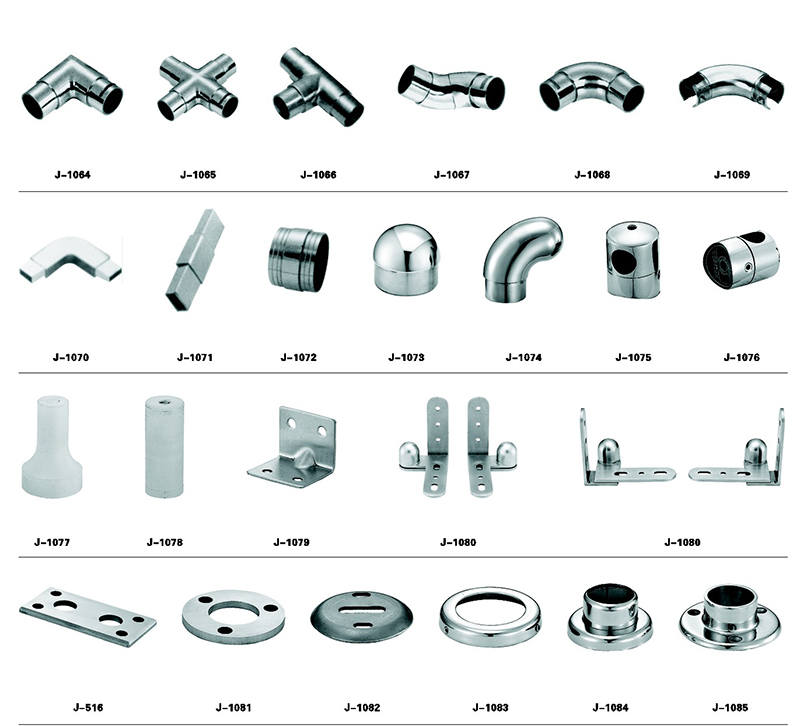 J-1064 J-1065 J-1066 J-1067 J-1068 J-1069

J-1070 J-1071 J-1072 J-1073 J-1074 J-1075 J-1076

J-1077 J-1078 J-1079 J-1080 J-1080

J-516 J-1081 J-1082 J-1083 J-1084 J-1085